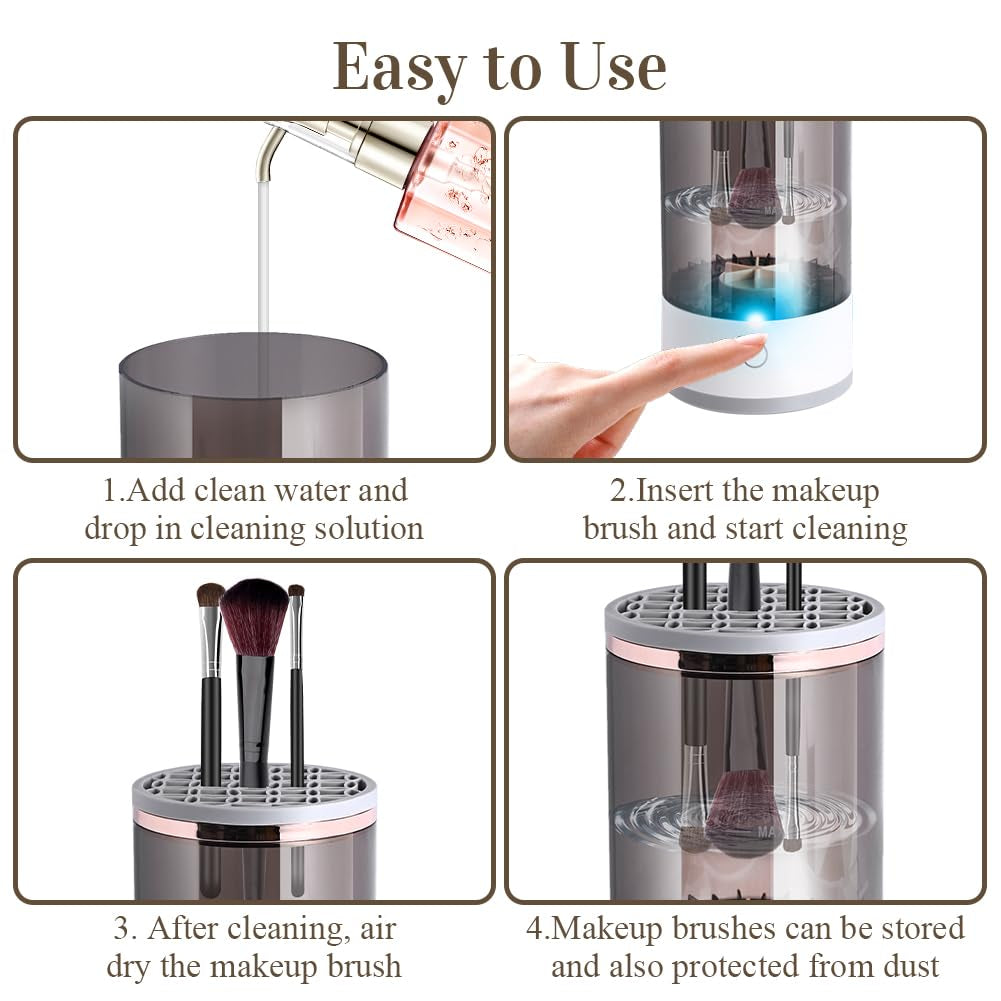 Easy to Use

1.Add clean water and drop in cleaning solution

2.Insert the makeup brush and start cleaning

3. After cleaning, air dry the makeup brush

4.Makeup brushes can be stored and also protected from dust