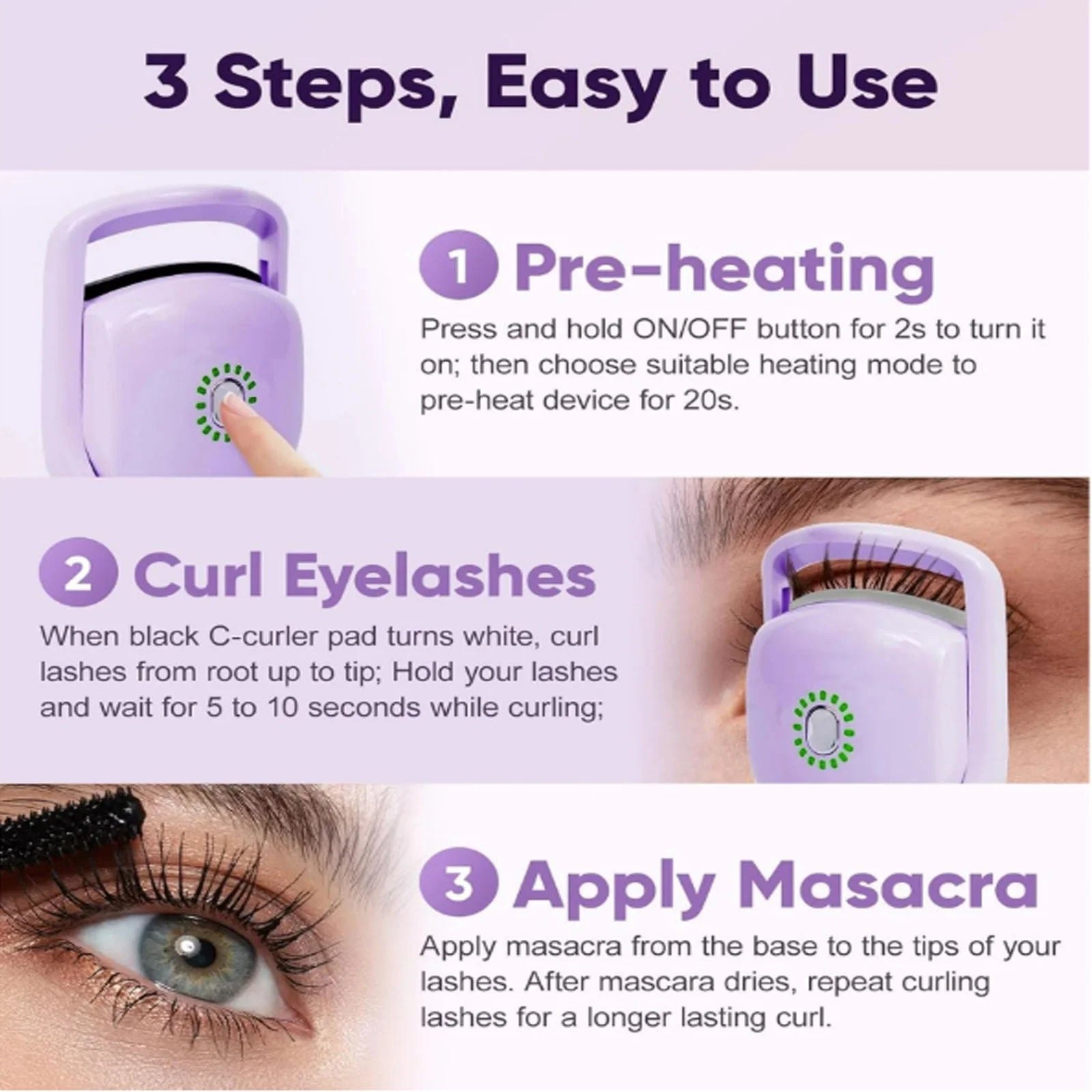 3 Steps, Easy to Use

1 Pre-heating

Press and hold ON/OFF button for 2s to turn it on; then choose suitable heating mode to pre-heat device for 20s.

2 Curl Eyelashes

When black C-curler pad turns white, curl lashes from root up to tip; Hold your lashes and wait for 5 to 10 seconds while curling;

3 Apply Masacra

Apply masacra from the base to the tips of your lashes. After mascara dries, repeat curling lashes for a longer lasting curl.